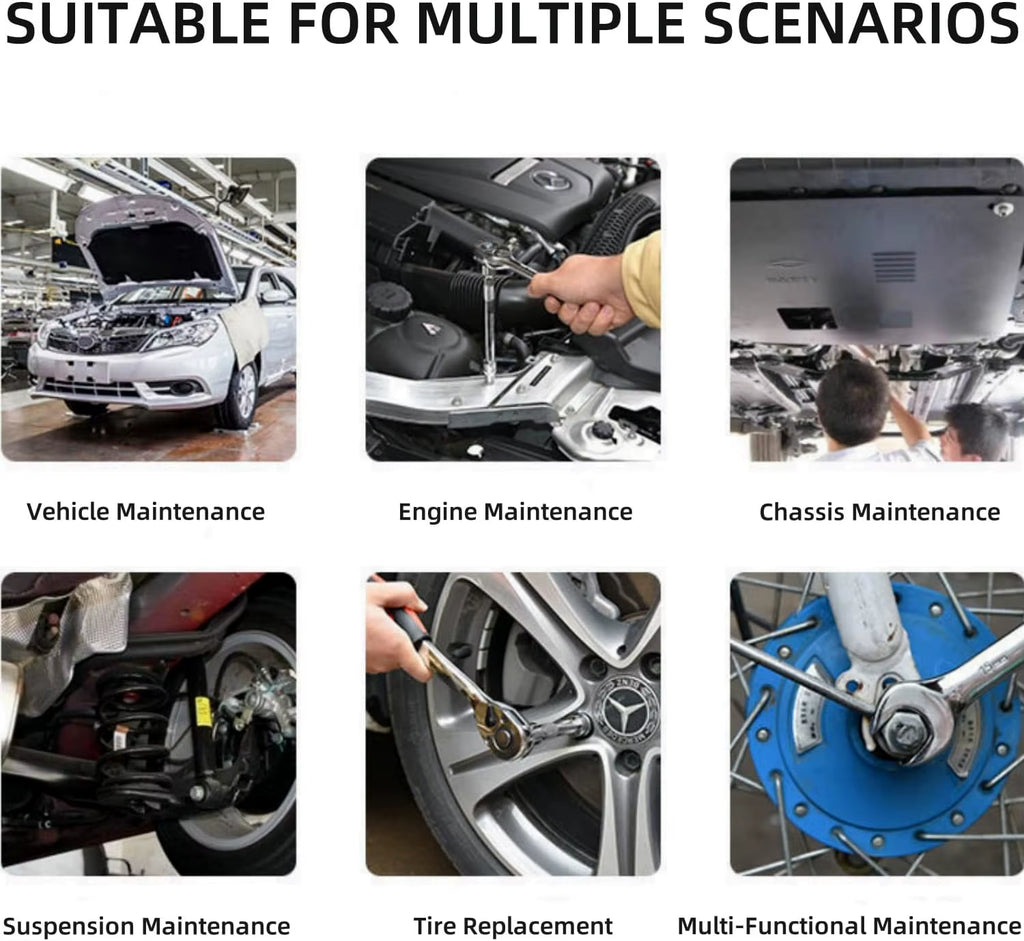 SUITABLE FOR MULTIPLE SCENARIOS

Vehicle Maintenance

Engine Maintenance

Chassis Maintenance

Suspension Maintenance

Tire Replacement

Multi-Functional Maintenance